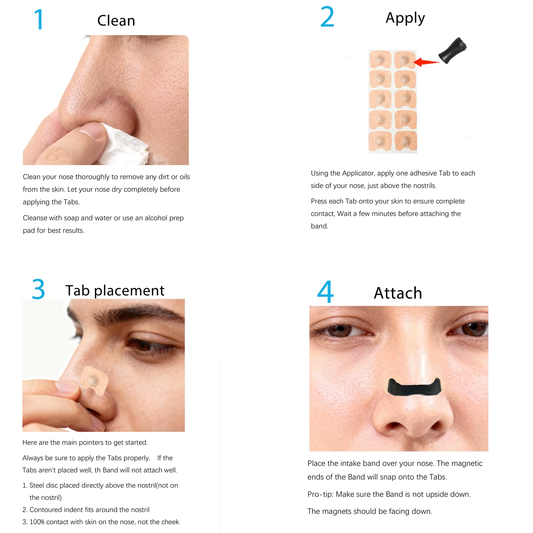 1 Clean

Clean your nose thoroughly to remove any dirt or oils from the skin. Let your nose dry completely before applying the Tabs.

Cleanse with soap and water or use an alcohol prep pad for best results.

2 Apply

Using the Applicator, apply one adhesive Tab to each side of your nose, just above the nostrils.

Press each Tab onto your skin to ensure complete contact, Wait a few minutes before attaching the band.

3 Tab placement

Here are the main pointers to get started.

Always be sure to apply the Tabs properly. If the Tabs aren't placed well, th Band will not attach well.

1. Steel disc placed directly above the nostril(not on the nostril)
2. Contoured indent fits around the nostril
3. 100% contact with skin on the nose, not the cheek

4 Attach

Place the intake band over your nose. The magnetic ends of the Band will snap onto the Tabs.

Pro-tip: Make sure the Band is not upside down.

The magnets should be facing down.